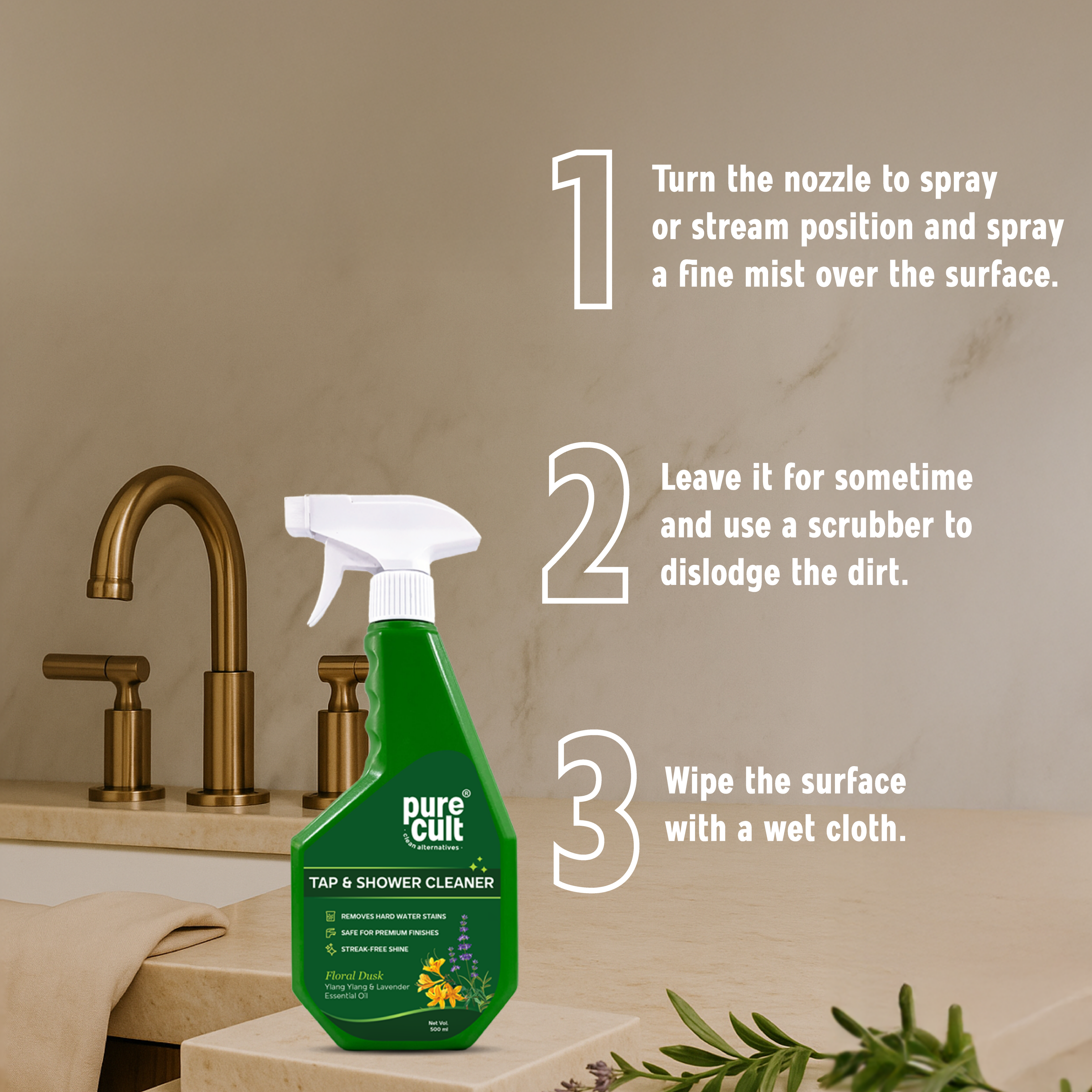 1 Turn the nozzle to spray or stream position and spray a fine mist over the surface.

2 Leave it for sometime and use a scrubber to dislodge the dirt.

3 Wipe the surface with a wet cloth.

pure cult®
· clean alternatives ·

TAP & SHOWER CLEANER

REMOVES HARD WATER STAINS
SAFE FOR PREMIUM FINISHES
STREAK-FREE SHINE

Floral Dusk
Ylang Ylang & Lavender Essential Oil

Net Vol. 500 ml